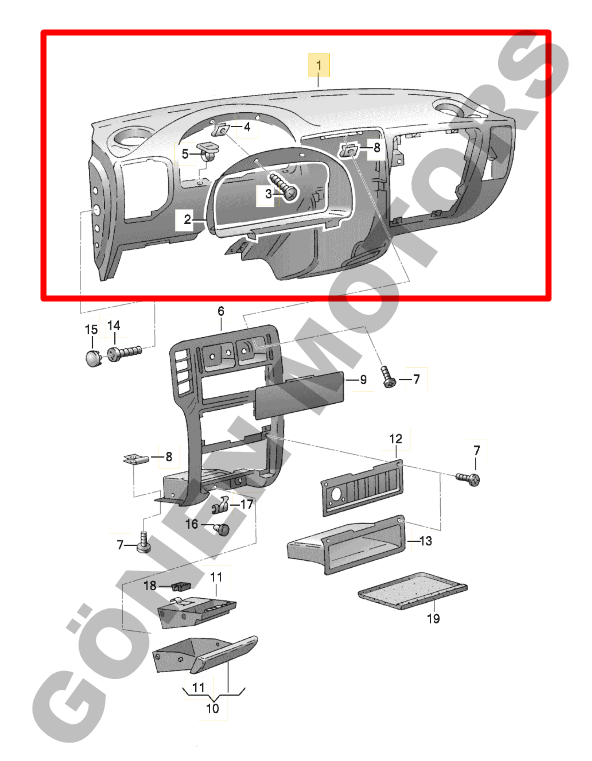 1
4
5
8
3
2
6
15
14
9
7
12
7
8
17
16
13
7
18
11
19
11
10
GÖNEN MOTORS